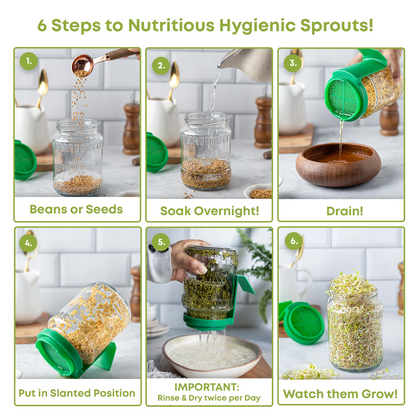 6 Steps to Nutritious Hygienic Sprouts!

1.
Beans or Seeds

2.
Soak Overnight!

3.
Drain!

4.
Put in Slanted Position

5.
IMPORTANT:
Rinse & Dry twice per Day

6.
Watch them Grow!