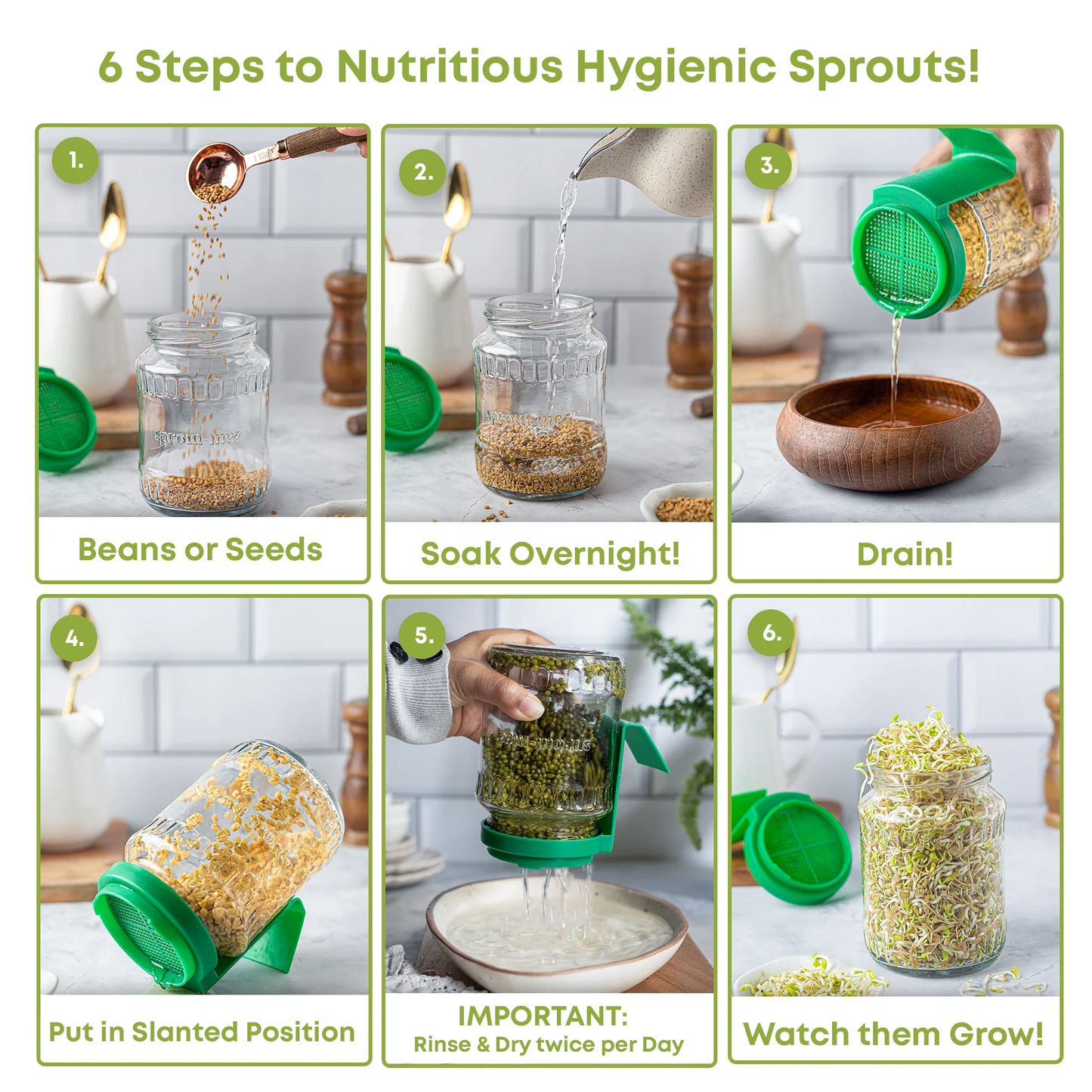 6 Steps to Nutritious Hygienic Sprouts!

1.

sprout-me

Beans or Seeds

2.

sprout-me

Soak Overnight!

3.

Drain!

4.

Put in Slanted Position

5.

IMPORTANT:
Rinse & Dry twice per Day

6.

Watch them Grow!